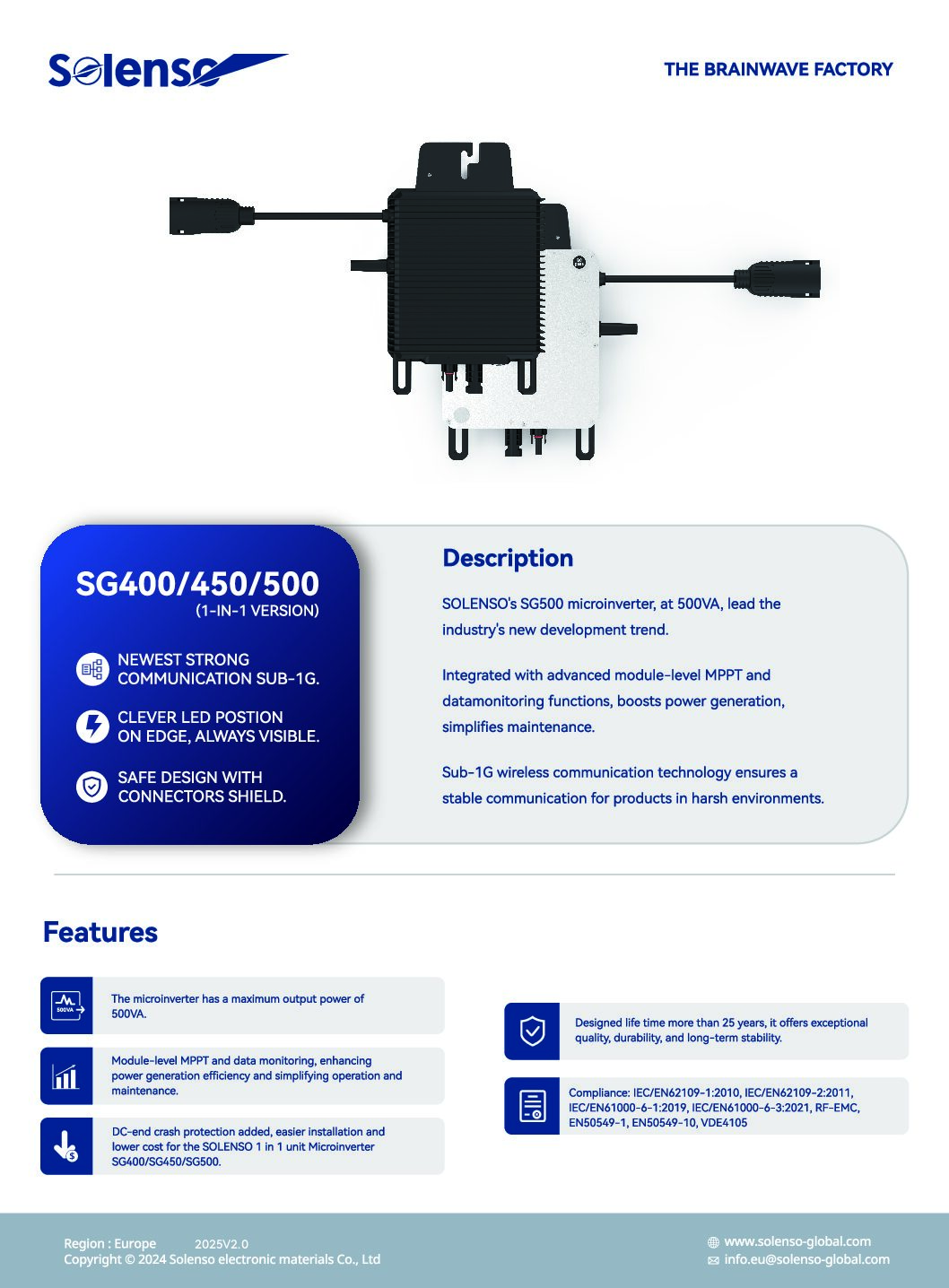 Solenso

THE BRAINWAVE FACTORY

SG400/450/500
(1-IN-1 VERSION)

NEWEST STRONG COMMUNICATION SUB-1G.

CLEVER LED POSTION ON EDGE, ALWAYS VISIBLE.

SAFE DESIGN WITH CONNECTORS SHIELD.

Description

SOLENSO's SG500 microinverter, at 500VA, lead the industry's new development trend.

Integrated with advanced module-level MPPT and datamonitoring functions, boosts power generation, simplifies maintenance.

Sub-1G wireless communication technology ensures a stable communication for products in harsh environments.

Features

500VA

The microinverter has a maximum output power of 500VA.

Module-level MPPT and data monitoring, enhancing power generation efficiency and simplifying operation and maintenance.

DC-end crash protection added, easier installation and lower cost for the SOLENSO 1 in 1 unit Microinverter SG400/SG450/SG500.

Designed life time more than 25 years, it offers exceptional quality, durability, and long-term stability.

Compliance: IEC/EN62109-1:2010, IEC/EN62109-2:2011, IEC/EN61000-6-1:2019, IEC/EN61000-6-3:2021, RF-EMC, EN50549-1, EN50549-10, VDE4105

Region : Europe 2025V2.0
Copyright © 2024 Solenso electronic materials Co., Ltd

www.solenso-global.com
info.eu@solenso-global.com